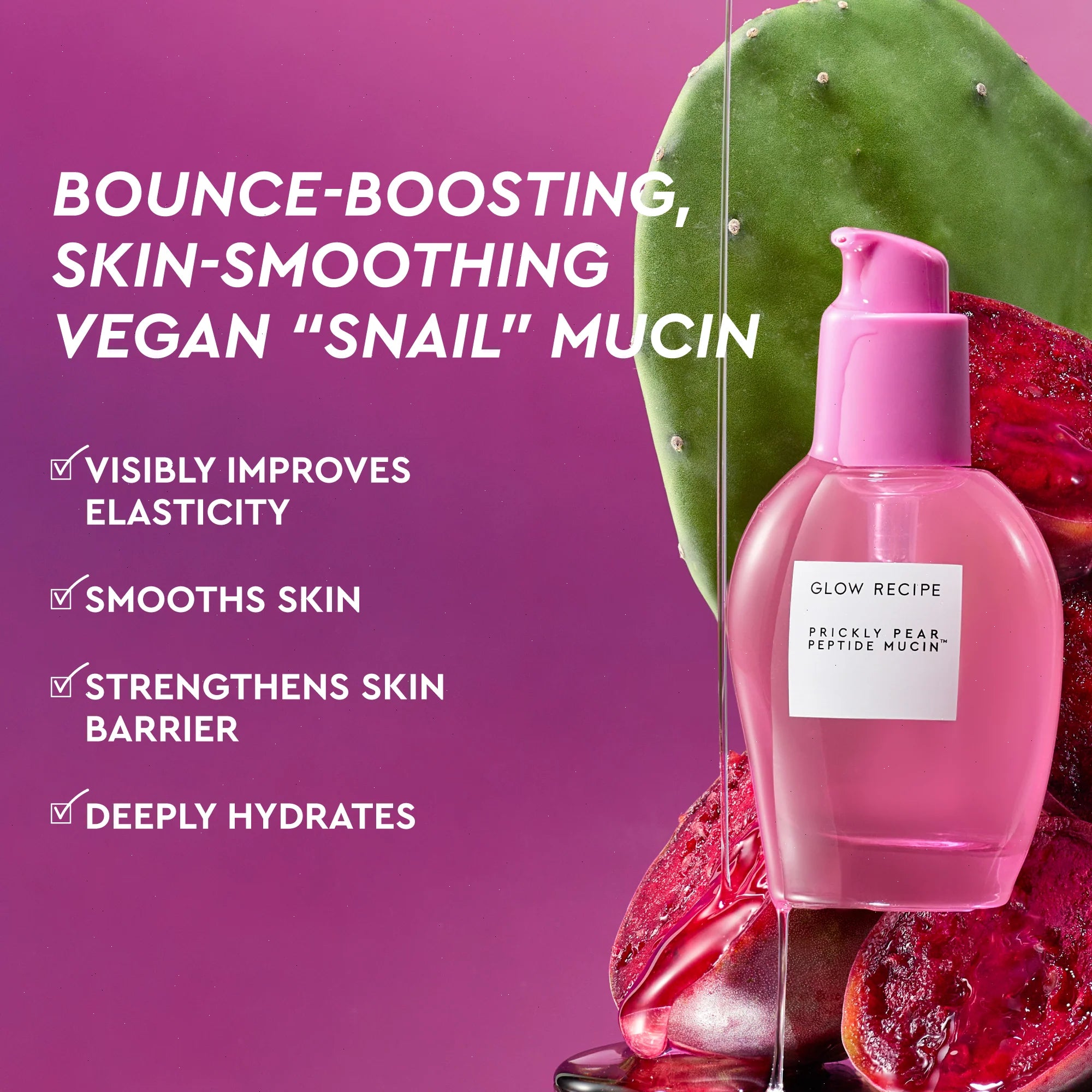 BOUNCE-BOOSTING, SKIN-SMOOTHING VEGAN "SNAIL" MUCIN

☑ VISIBLY IMPROVES ELASTICITY

☑ SMOOTHS SKIN

☑ STRENGTHENS SKIN BARRIER

☑ DEEPLY HYDRATES

GLOW RECIPE

PRICKLY PEAR PEPTIDE MUCIN™