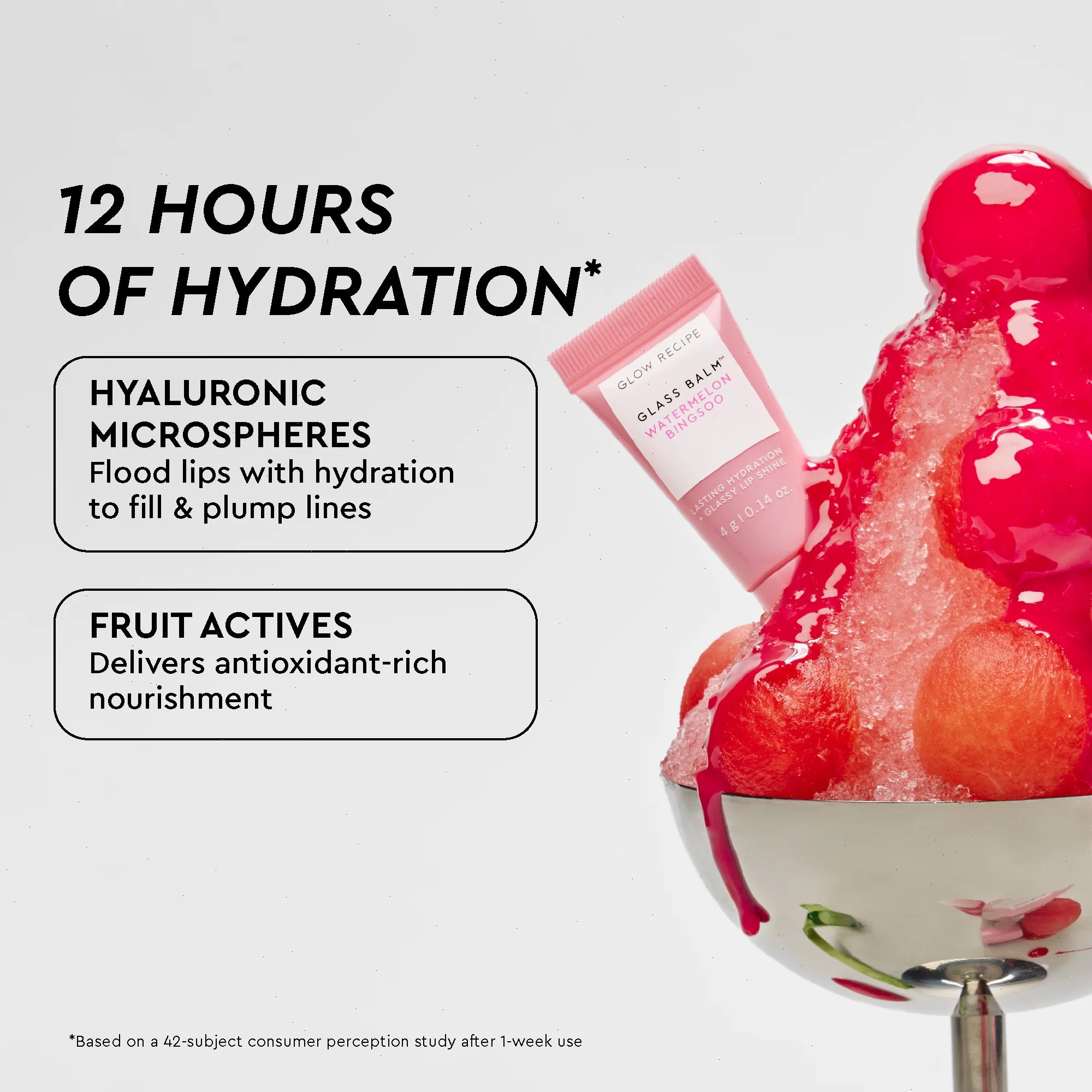 12 HOURS OF HYDRATION*

HYALURONIC MICROSPHERES
Flood lips with hydration to fill & plump lines

FRUIT ACTIVES
Delivers antioxidant-rich nourishment

GLOW RECIPE
GLASS BALM™
WATERMELON BINGSOO
LASTING HYDRATION + GLASSY LIP SHINE
4 g | 0.14 oz.

*Based on a 42-subject consumer perception study after 1-week use