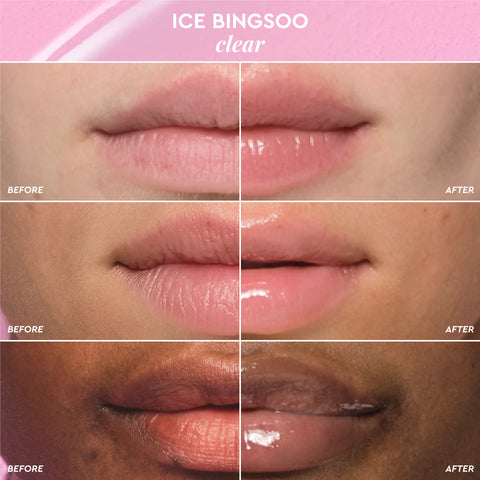 ICE BINGSOO
clear

BEFORE

AFTER

BEFORE

AFTER

BEFORE

AFTER