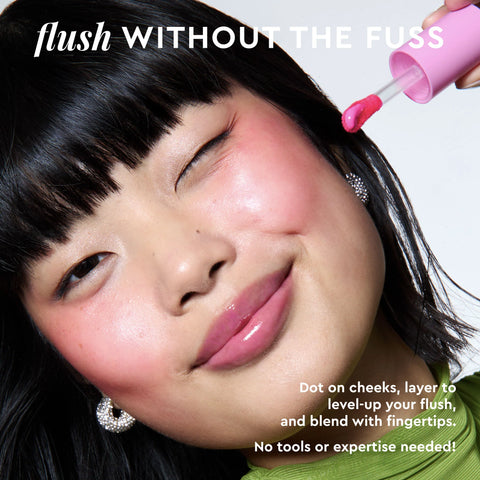 flush WITHOUT THE FUSS

Dot on cheeks, layer to level-up your flush, and blend with fingertips.

No tools or expertise needed!