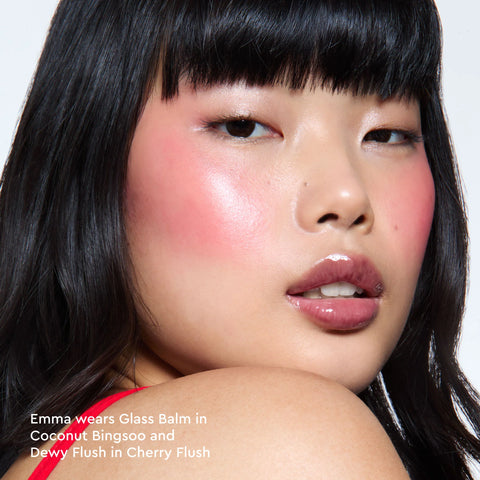 Emma wears Glass Balm in Coconut Bingsoo and Dewy Flush in Cherry Flush